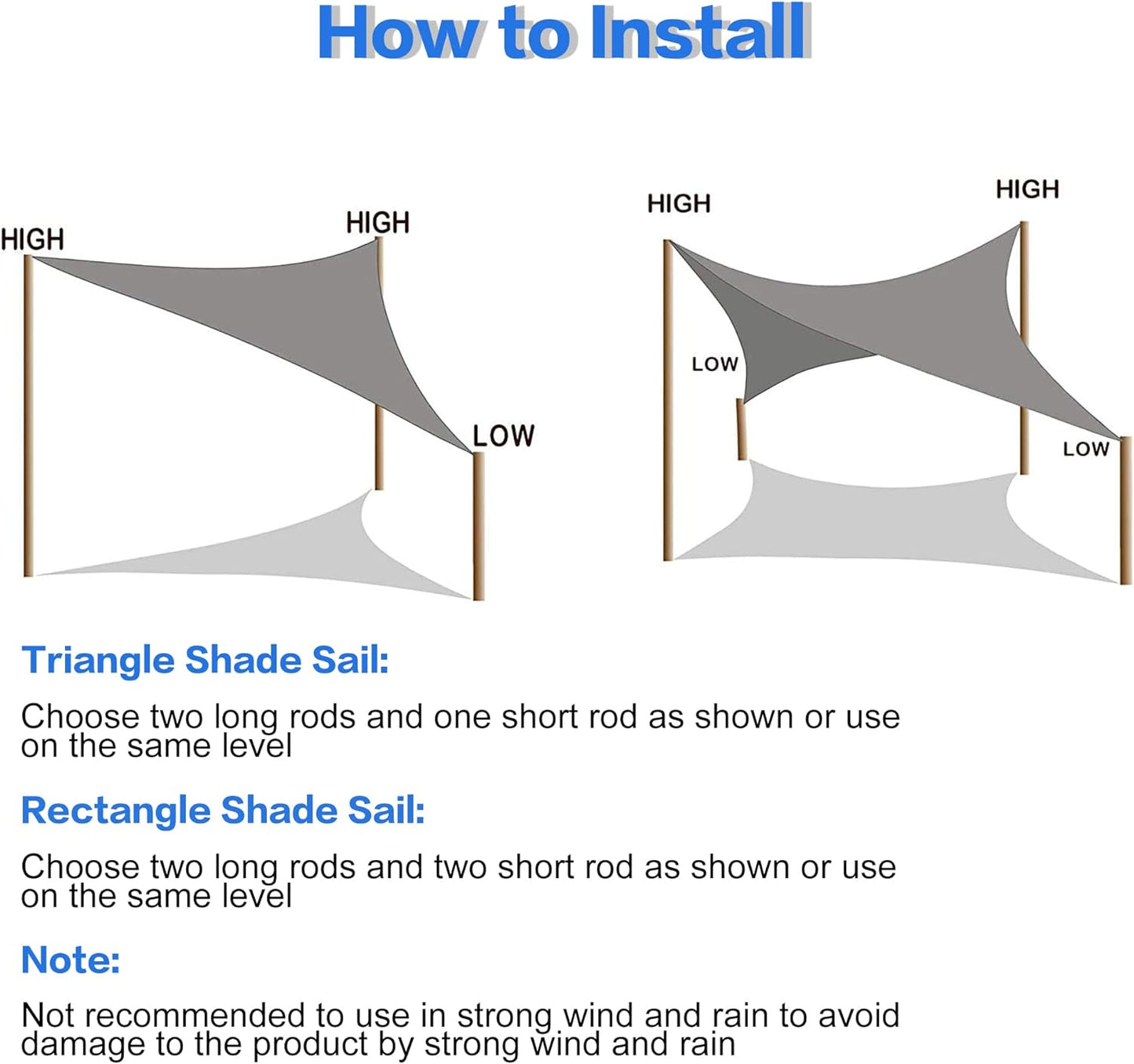 How to Install

HIGH
HIGH
LOW

HIGH
HIGH
LOW
LOW

Triangle Shade Sail:

Choose two long rods and one short rod as shown or use on the same level

Rectangle Shade Sail:

Choose two long rods and two short rod as shown or use on the same level

Note:

Not recommended to use in strong wind and rain to avoid damage to the product by strong wind and rain