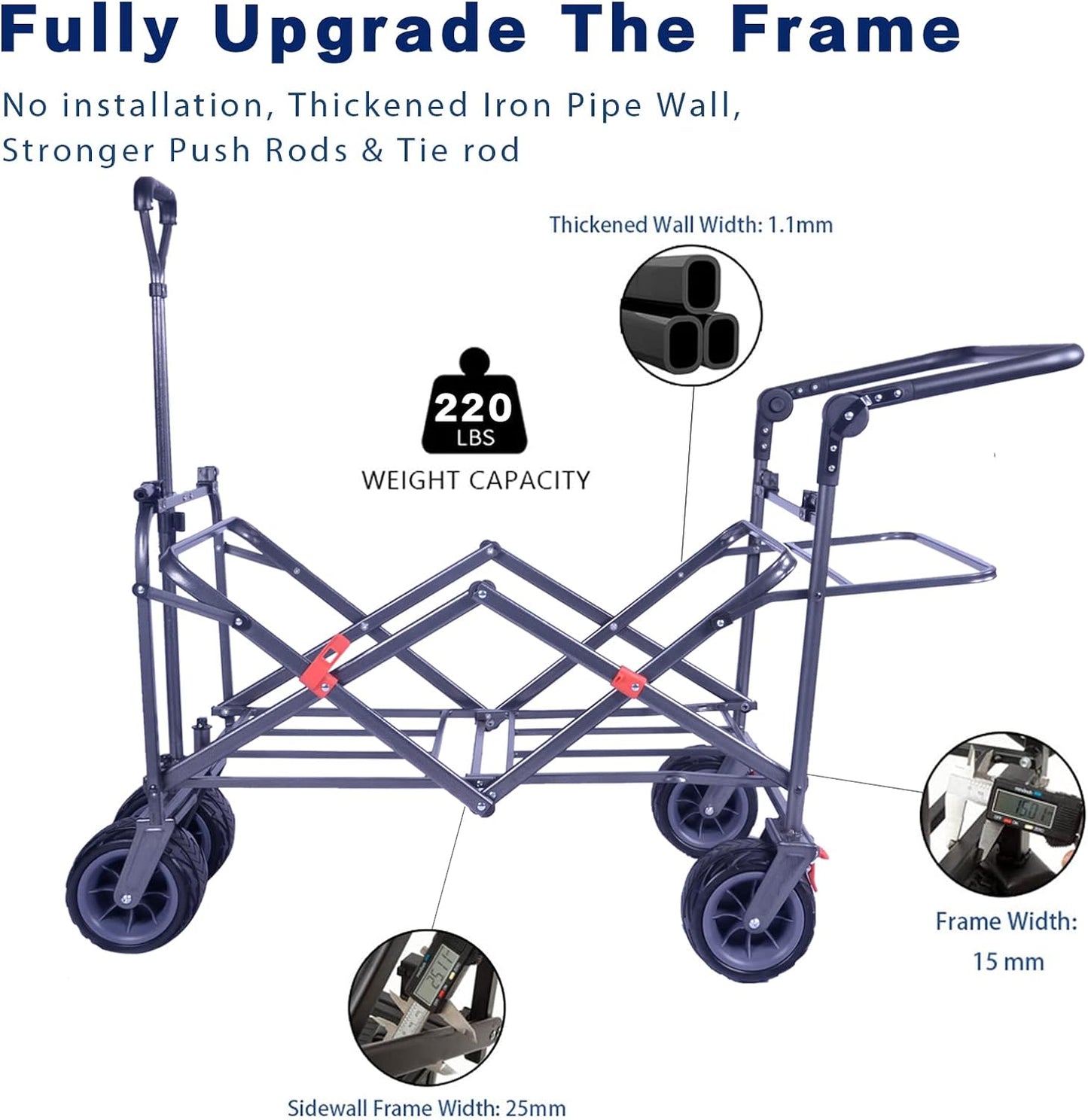 Fully Upgrade The Frame

No installation, Thickened Iron Pipe Wall, Stronger Push Rods & Tie rod

Thickened Wall Width: 1.1mm

220
LBS
WEIGHT CAPACITY

15.01

Frame Width:
15 mm

25.11

Sidewall Frame Width: 25mm